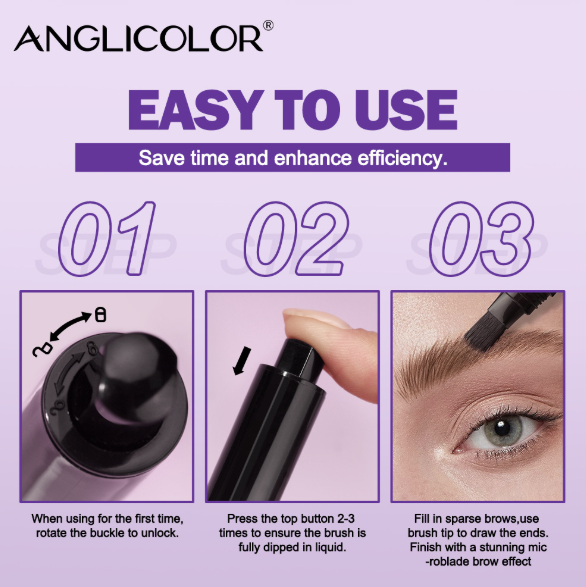 ANGLICOLOR®

EASY TO USE

Save time and enhance efficiency.

STEP 01

STEP 02

STEP 03

When using for the first time, rotate the buckle to unlock.

Press the top button 2-3 times to ensure the brush is fully dipped in liquid.

Fill in sparse brows,use brush tip to draw the ends. Finish with a stunning mic -roblade brow effect